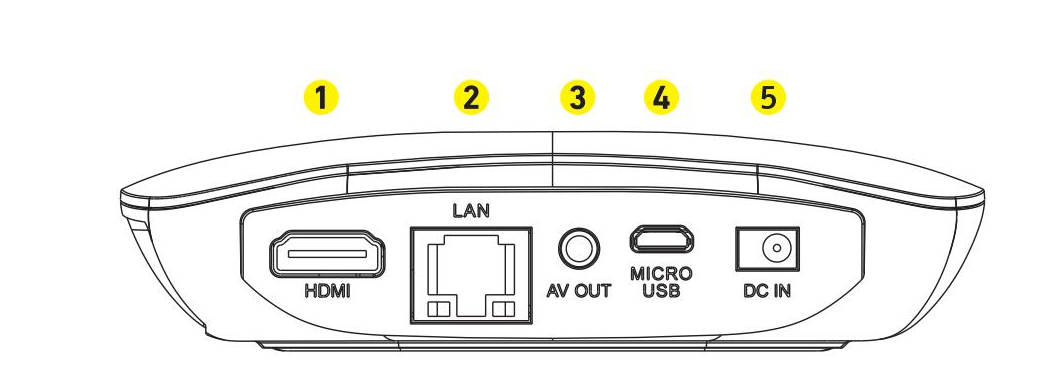 1 2 3 4 5

LAN

HDMI

AV OUT

MICRO USB

DC IN